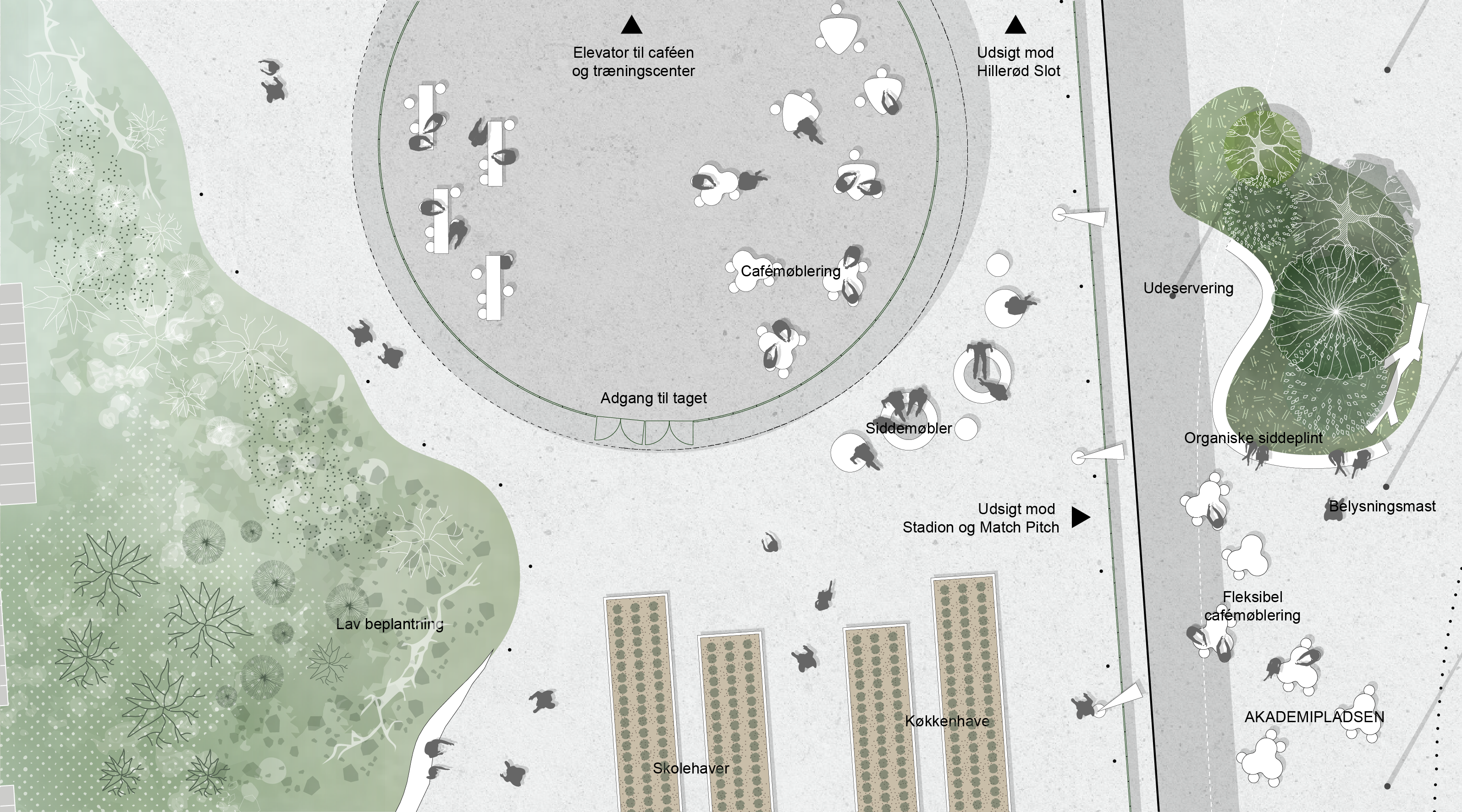 Elevator til caféen og træningscenter

Udsigt mod Hillerød Slot

Cafémøblering

Udeservering

Adgang til taget

Siddemøbler

Organiske siddeplint

Udsigt mod Stadion og Match Pitch

Belysningsmast

Fleksibel cafémøblering

Lav beplantning

Køkkenhave

AKADEMIPLADSEN

Skolehaver